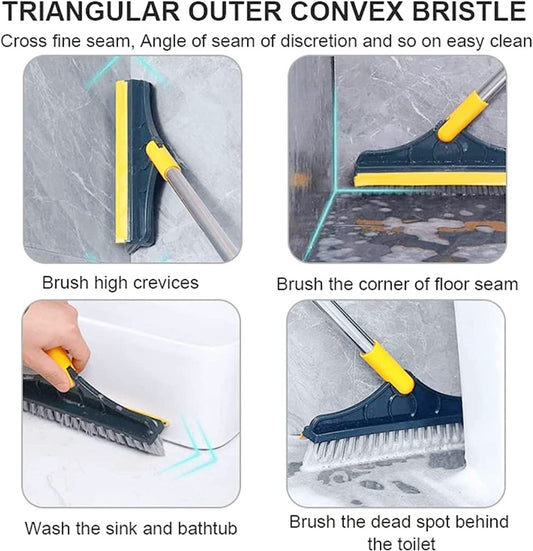 TRIANGULAR OUTER CONVEX BRISTLE

Cross fine seam, Angle of seam of discretion and so on easy clean

Brush high crevices

Brush the corner of floor seam

Wash the sink and bathtub

Brush the dead spot behind the toilet